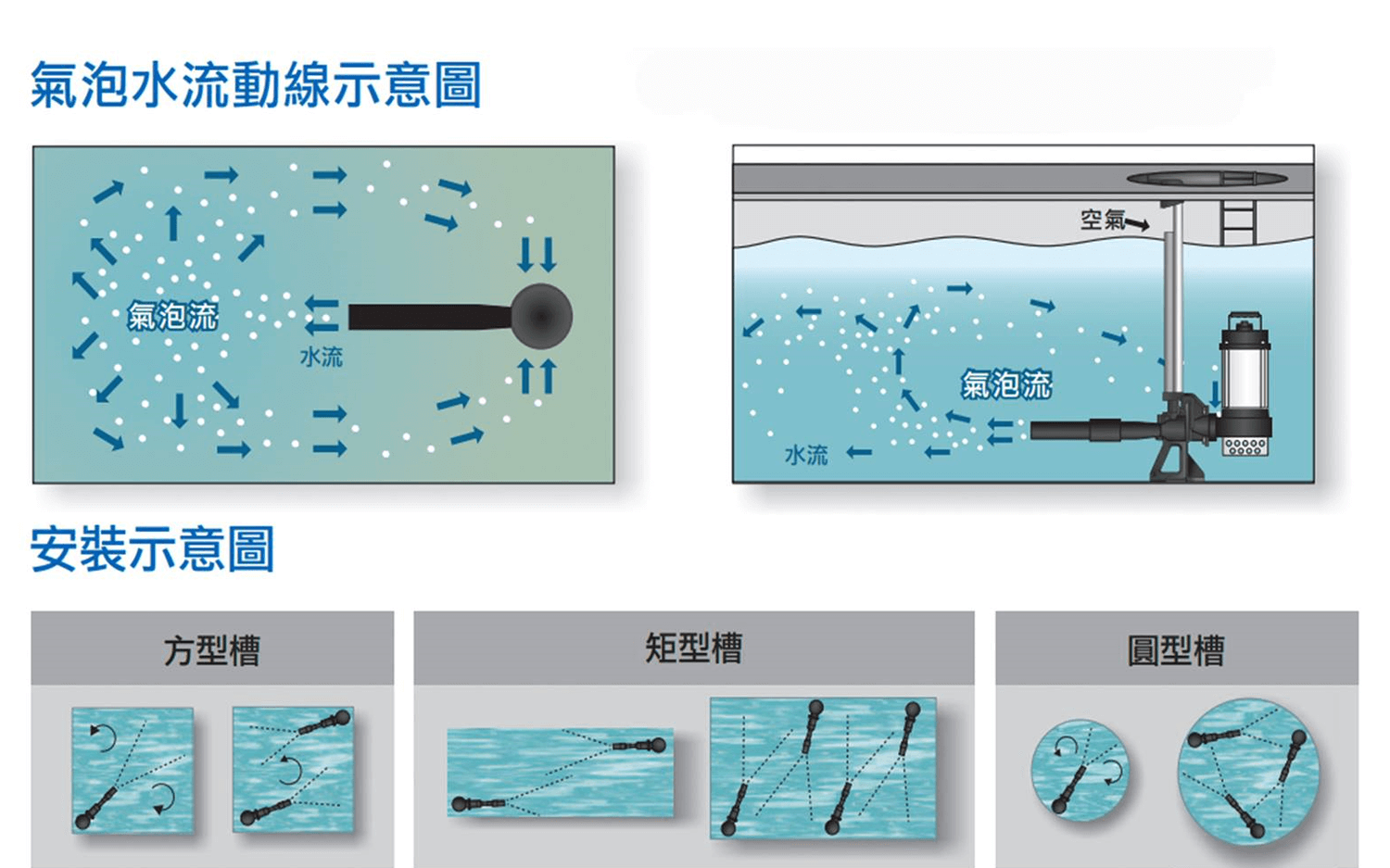 氣泡水流動線示意圖

氣泡流
水流

空氣
氣泡流
水流

安裝示意圖

方型槽

矩型槽

圓型槽